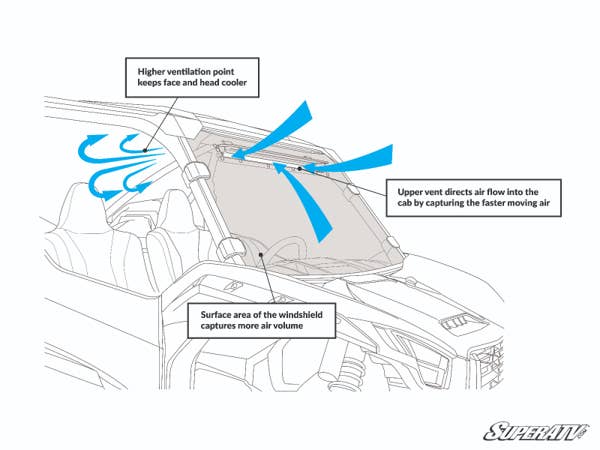 Higher ventilation point keeps face and head cooler

Upper vent directs air flow into the cab by capturing the faster moving air

Surface area of the windshield captures more air volume

SUPERATV